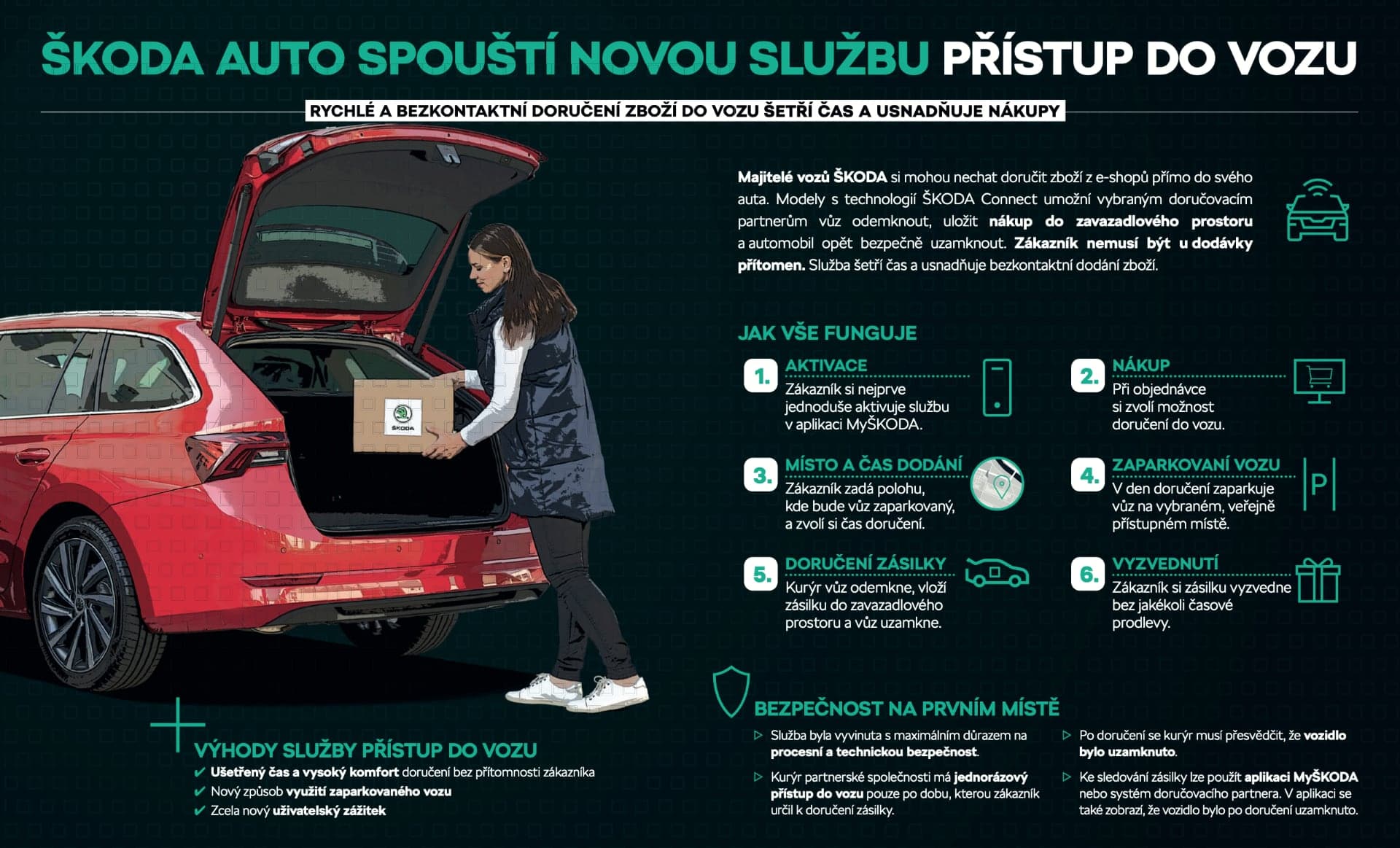 ŠKODA AUTO SPOUŠTÍ NOVOU SLUŽBU PŘÍSTUP DO VOZU

RYCHLÉ A BEZKONTAKTNÍ DORUČENÍ ZBOŽÍ DO VOZU ŠETŘÍ ČAS A USNADŇUJE NÁKUPY

ŠKODA

Majitelé vozů ŠKODA si mohou nechat doručit zboží z e-shopů přímo do svého auta. Modely s technologií ŠKODA Connect umožní vybraným doručovacím partnerům vůz odemknout, uložit nákup do zavazadlového prostoru a automobil opět bezpečně uzamknout. Zákazník nemusí být u dodávky přítomen. Služba šetří čas a usnadňuje bezkontaktní dodání zboží.

JAK VŠE FUNGUJE

1. AKTIVACE
Zákazník si nejprve jednoduše aktivuje službu v aplikaci MyŠKODA.

2. NÁKUP
Při objednávce si zvolí možnost doručení do vozu.

3. MÍSTO A ČAS DODÁNÍ
Zákazník zadá polohu, kde bude vůz zaparkovaný, a zvolí si čas doručení.

4. ZAPARKOVANÍ VOZU
V den doručení zaparkuje vůz na vybraném, veřejně přístupném místě.

P

5. DORUČENÍ ZÁSILKY
Kurýr vůz odemkne, vloží zásilku do zavazadlového prostoru a vůz uzamkne.

6. VYZVEDNUTÍ
Zákazník si zásilku vyzvedne bez jakékoli časové prodlevy.

VÝHODY SLUŽBY PŘÍSTUP DO VOZU
✔ Ušetřený čas a vysoký komfort doručení bez přítomnosti zákazníka
✔ Nový způsob využití zaparkovaného vozu
✔ Zcela nový uživatelský zážitek

BEZPEČNOST NA PRVNÍM MÍSTĚ
▷ Služba byla vyvinuta s maximálním důrazem na procesní a technickou bezpečnost.
▷ Kurýr partnerské společnosti má jednorázový přístup do vozu pouze po dobu, kterou zákazník určil k doručení zásilky.
▷ Po doručení se kurýr musí přesvědčit, že vozidlo bylo uzamknuto.
▷ Ke sledování zásilky lze použít aplikaci MyŠKODA nebo systém doručovacího partnera. V aplikaci se také zobrazí, že vozidlo bylo po doručení uzamknuto.